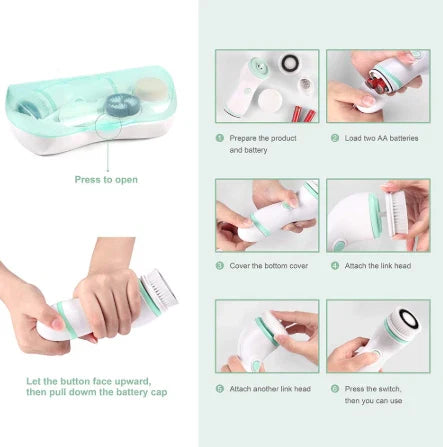 Press to open

Let the button face upward, then pull dowm the battery cap

1 Prepare the product and battery

2 Load two AA batteries

3 Cover the bottom cover

4 Attach the link head

5 Attach another link head

6 Press the switch, then you can use